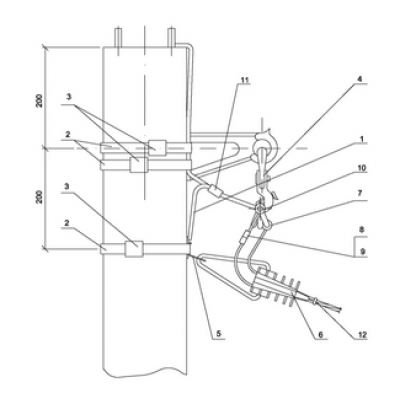 200
200
3
2
3
2
11
4
1
10
7
8
9
5
6
12